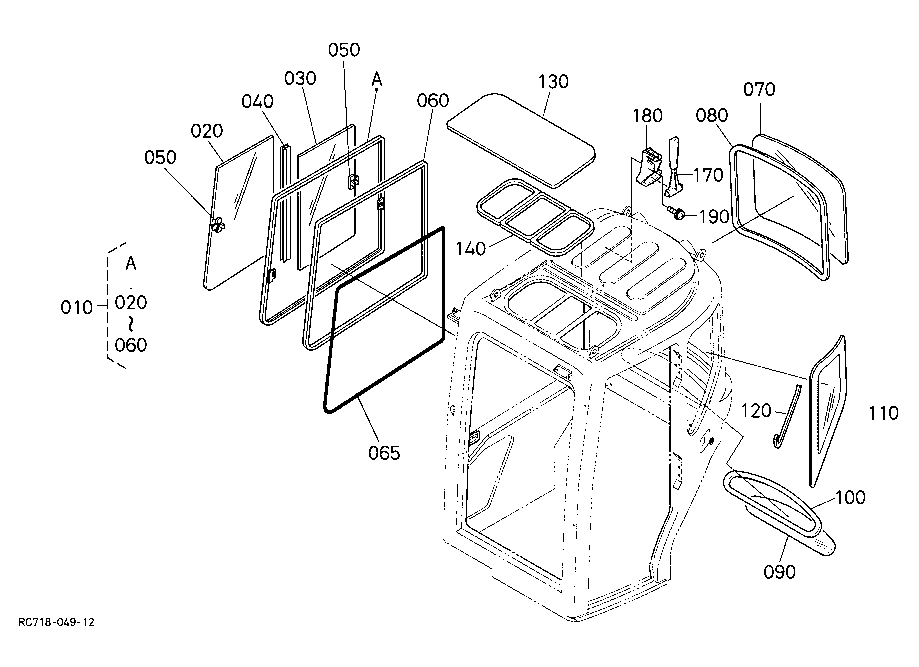 050
030
A
040
060
130
070
020
180
080
050
170
190
140
A
010
020
~
060
120
110
065
100
090
RC718-049-12